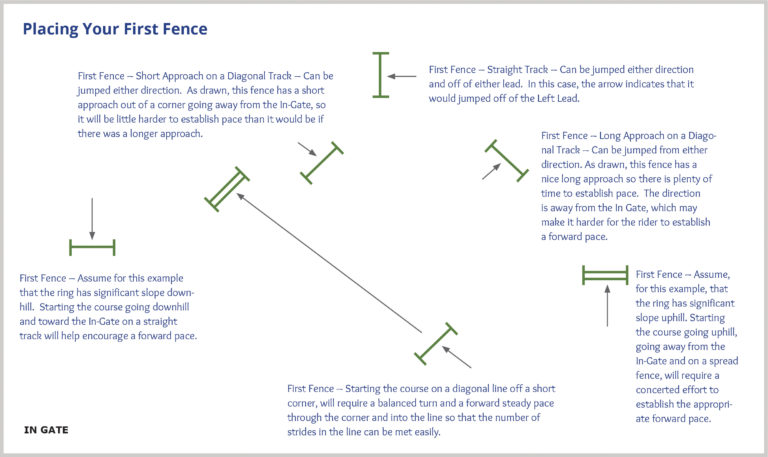 Placing Your First Fence

First Fence -- Short Approach on a Diagonal Track -- Can be jumped either direction. As drawn, this fence has a short approach out of a corner going away from the In-Gate, so it will be little harder to establish pace than it would be if there was a longer approach.

First Fence -- Straight Track -- Can be jumped either direction and off of either lead. In this case, the arrow indicates that it would jumped off of the Left Lead.

First Fence -- Long Approach on a Diagonal Track -- Can be jumped from either direction. As drawn, this fence has a nice long approach so there is plenty of time to establish pace. The direction is away from the In Gate, which may make it harder for the rider to establish a forward pace.

First Fence -- Assume for this example that the ring has significant slope downhill. Starting the course going downhill and toward the In-Gate on a straight track will help encourage a forward pace.

First Fence -- Assume, for this example, that the ring has significant slope uphill. Starting the course going uphill, going away from the In-Gate and on a spread fence, will require a concerted effort to establish the appropriate forward pace.

First Fence -- Starting the course on a diagonal line off a short corner, will require a balanced turn and a forward steady pace through the corner and into the line so that the number of strides in the line can be met easily.

IN GATE